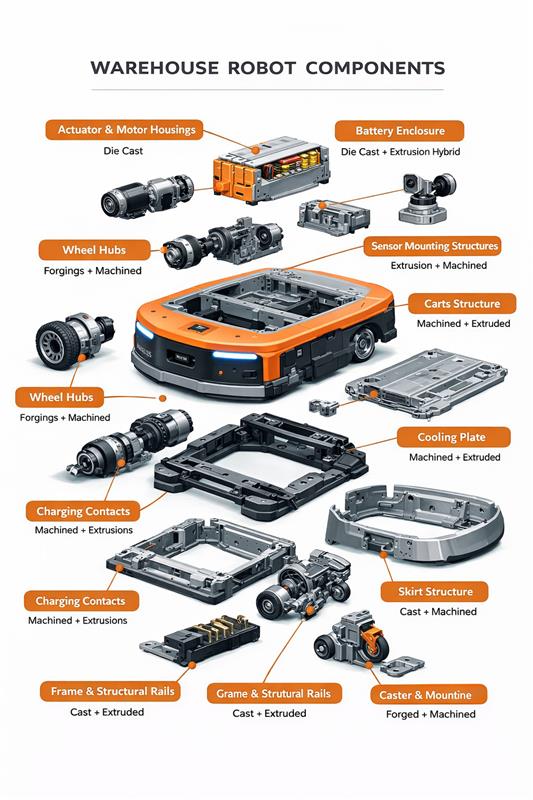 WAREHOUSE ROBOT COMPONENTS

Actuator & Motor Housings
Die Cast

Battery Enclosure
Die Cast + Extrusion Hybrid

Wheel Hubs
Forgings + Machined

Sensor Mounting Structures
Extrusion + Machined

Carts Structure
Machined + Extruded

Wheel Hubs
Forgings + Machined

Cooling Plate
Machined + Extruded

Charging Contacts
Machined + Extrusions

Skirt Structure
Cast + Machined

Charging Contacts
Machined + Extrusions

Frame & Structural Rails
Cast + Extruded

Grame & Strutural Rails
Cast + Extruded

Caster & Mountine
Forged + Machined